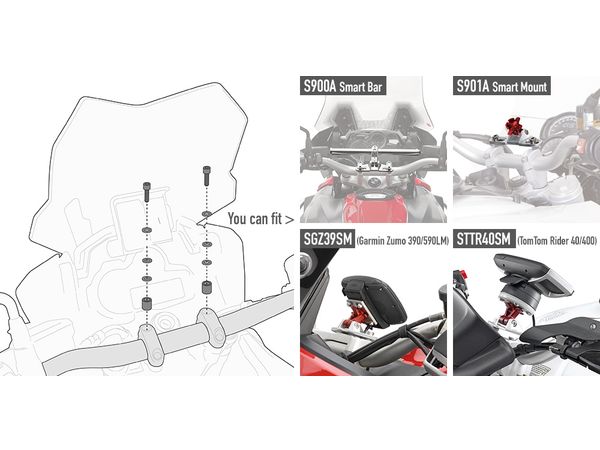 You can fit >

S900A Smart Bar

S901A Smart Mount

SGZ39SM (Garmin Zumo 390/590LM)

STTR40SM (TomTom Rider 40/400)